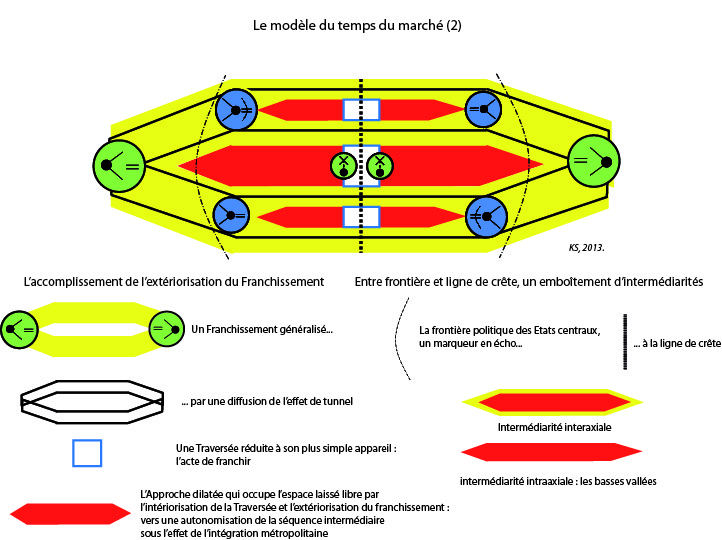 Le modèle du temps du marché (2)

KS, 2013.

L'accomplissement de l'extériorisation du Franchissement

Un Franchissement généralisé...

... par une diffusion de l'effet de tunnel

Une Traversée réduite à son plus simple appareil : l'acte de franchir

L'Approche dilatée qui occupe l'espace laissé libre par l'intériorisation de la Traversée et l'extériorisation du franchissement : vers une autonomisation de la séquence intermédiaire sous l'effet de l'intégration métropolitaine

Entre frontière et ligne de crête, un emboîtement d'intermédiarités

La frontière politique des Etats centraux, un marqueur en écho...

... à la ligne de crête

Intermédiarité interaxiale

intermédiarité intraaxiale : les basses vallées