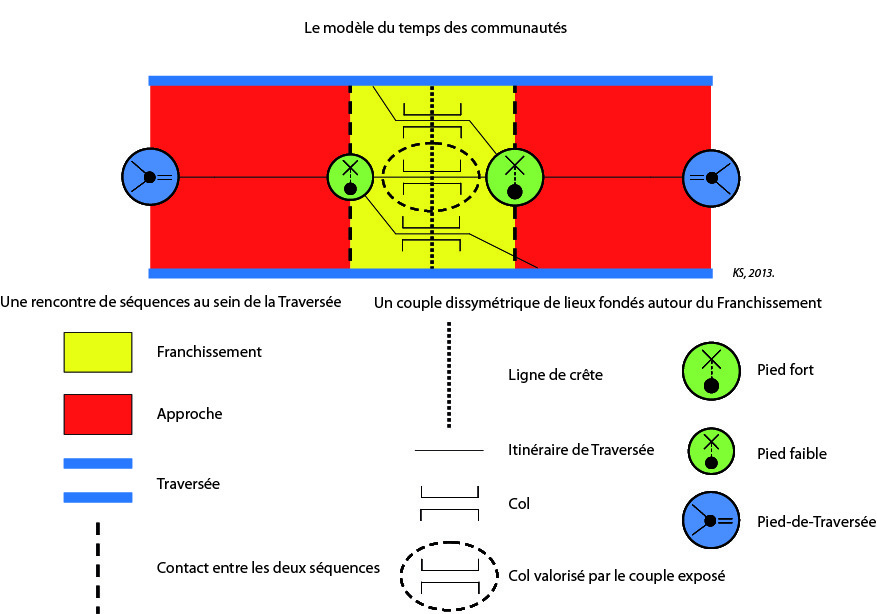 Le modèle du temps des communautés

KS, 2013.

Une rencontre de séquences au sein de la Traversée

Franchissement

Approche

Traversée

Contact entre les deux séquences

Un couple dissymétrique de lieux fondés autour du Franchissement

Ligne de crête

Itinéraire de Traversée

Col

Col valorisé par le couple exposé

Pied fort

Pied faible

Pied-de-Traversée